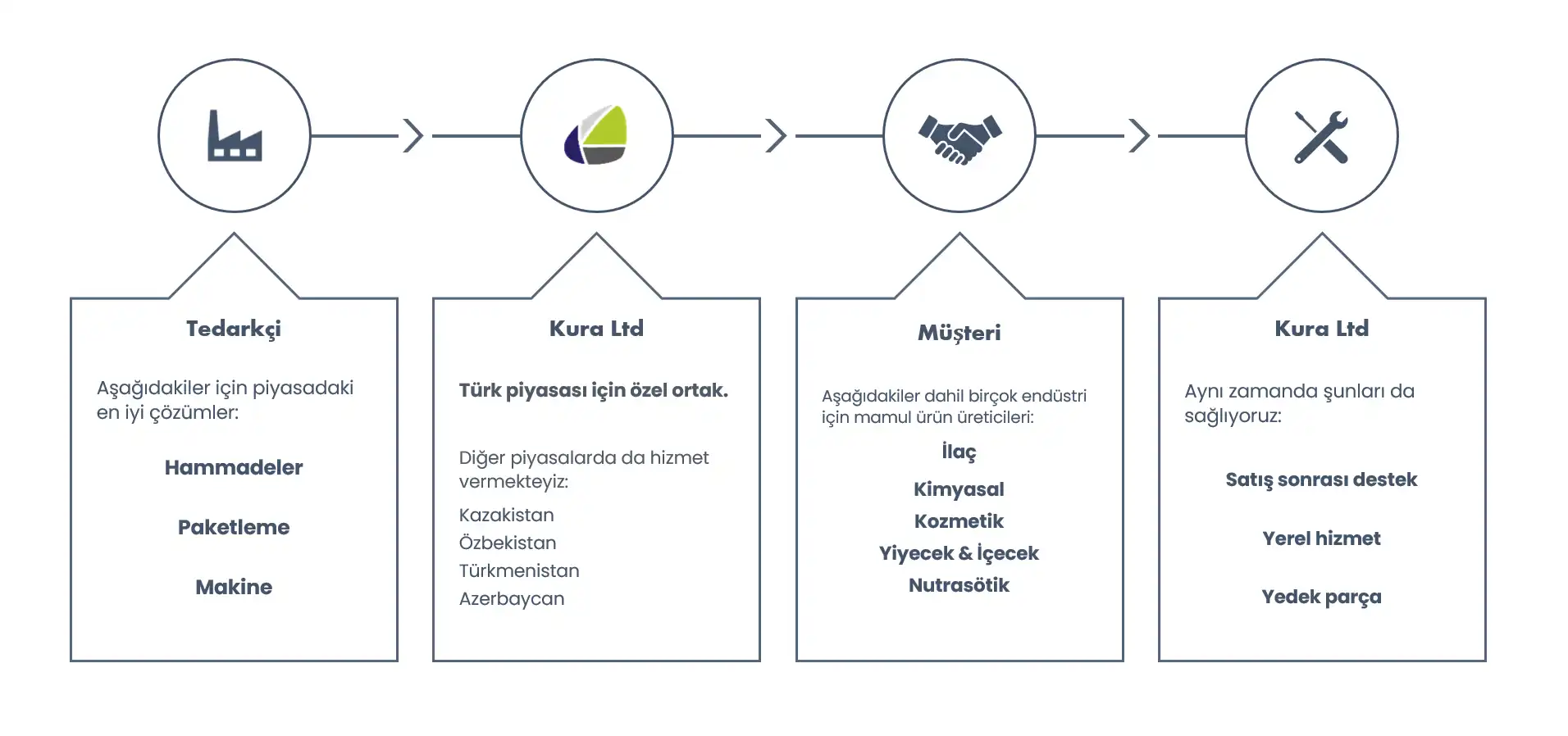 Tedarkçi

Aşağıdakiler için piyasadaki en iyi çözümler:

Hammadeler

Paketleme

Makine

Kura Ltd

Türk piyasası için özel ortak.

Diğer piyasalarda da hizmet vermekteyiz:

Kazakistan
Özbekistan
Türkmenistan
Azerbaycan

Müşteri

Aşağıdakiler dahil birçok endüstri için mamul ürün üreticileri:

İlaç
Kimyasal
Kozmetik
Yiyecek & İçecek
Nutrasötik

Kura Ltd

Aynı zamanda şunları da sağlıyoruz:

Satış sonrası destek

Yerel hizmet

Yedek parça